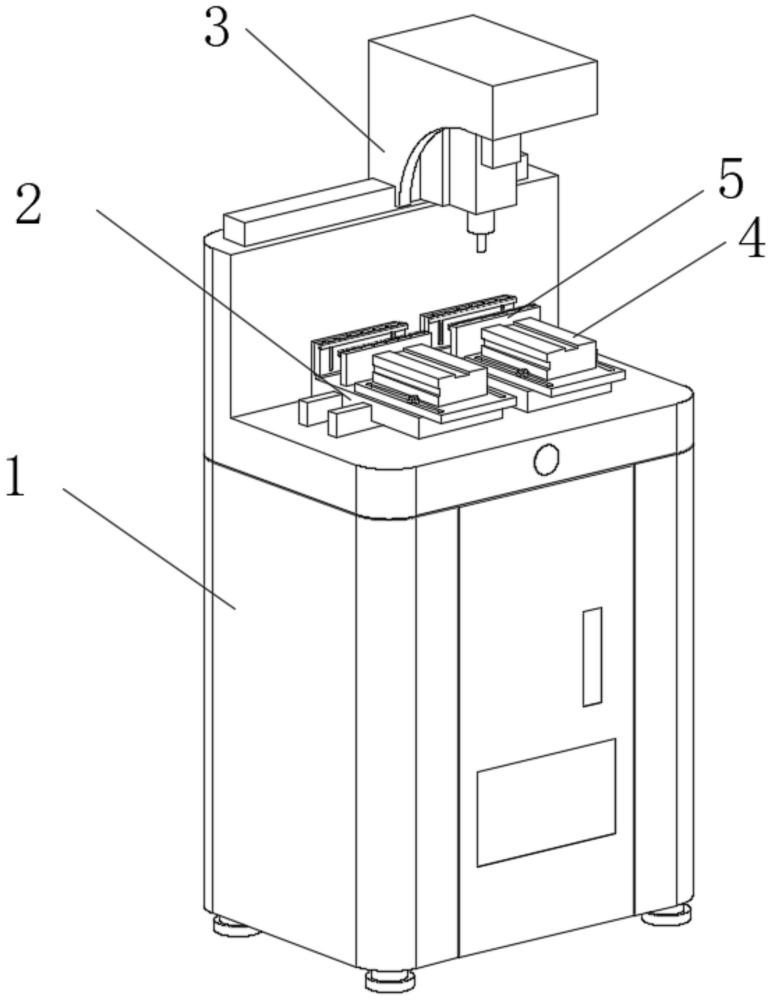 3
2
5
4
1